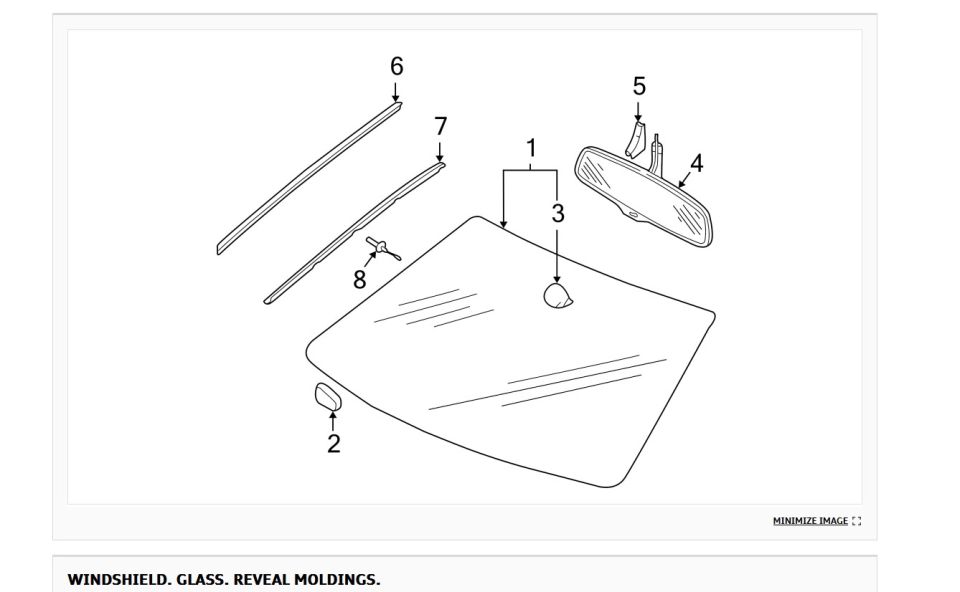 6
7
5
1
4
3
8
2

MINIMIZE IMAGE

WINDSHIELD. GLASS. REVEAL MOLDINGS.