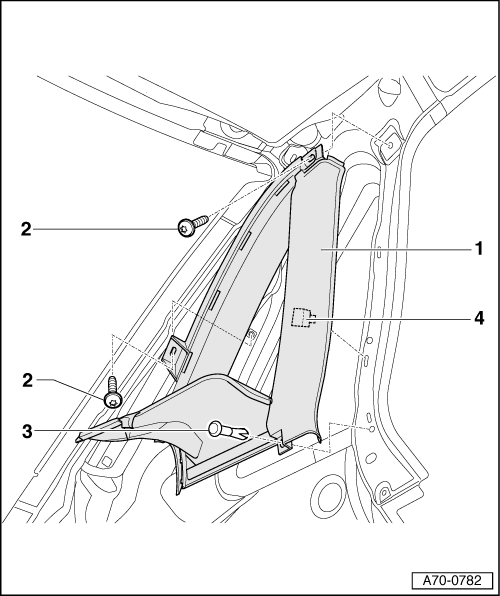 2
1
4
2
3
A70-0782