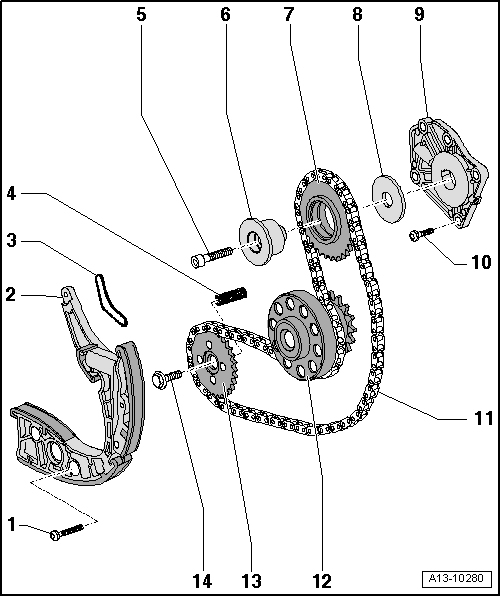 5
6
7
8
9
4
3
2
10
11
1
14
13
12
A13-10280